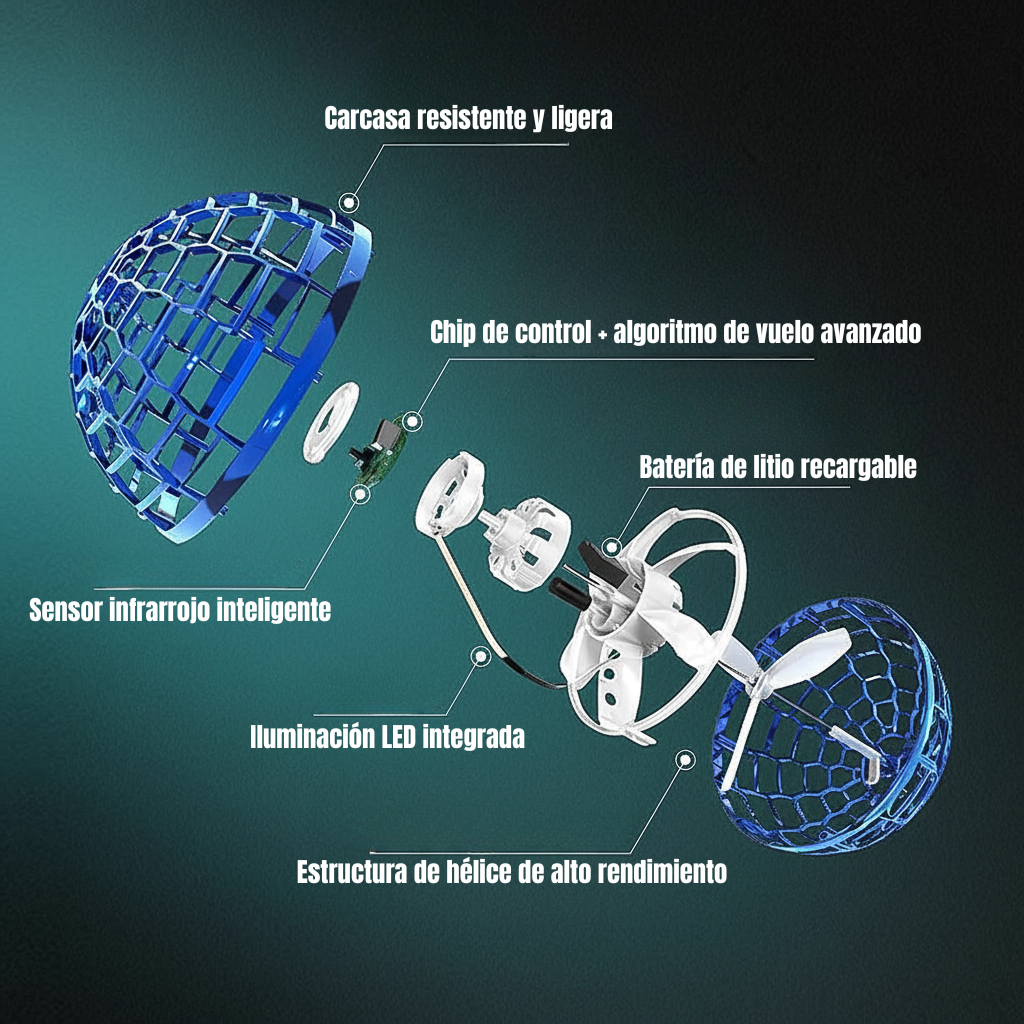 Carcasa resistente y ligera

Chip de control + algoritmo de vuelo avanzado

Batería de litio recargable

Sensor infrarrojo inteligente

Iluminación LED integrada

Estructura de hélice de alto rendimiento